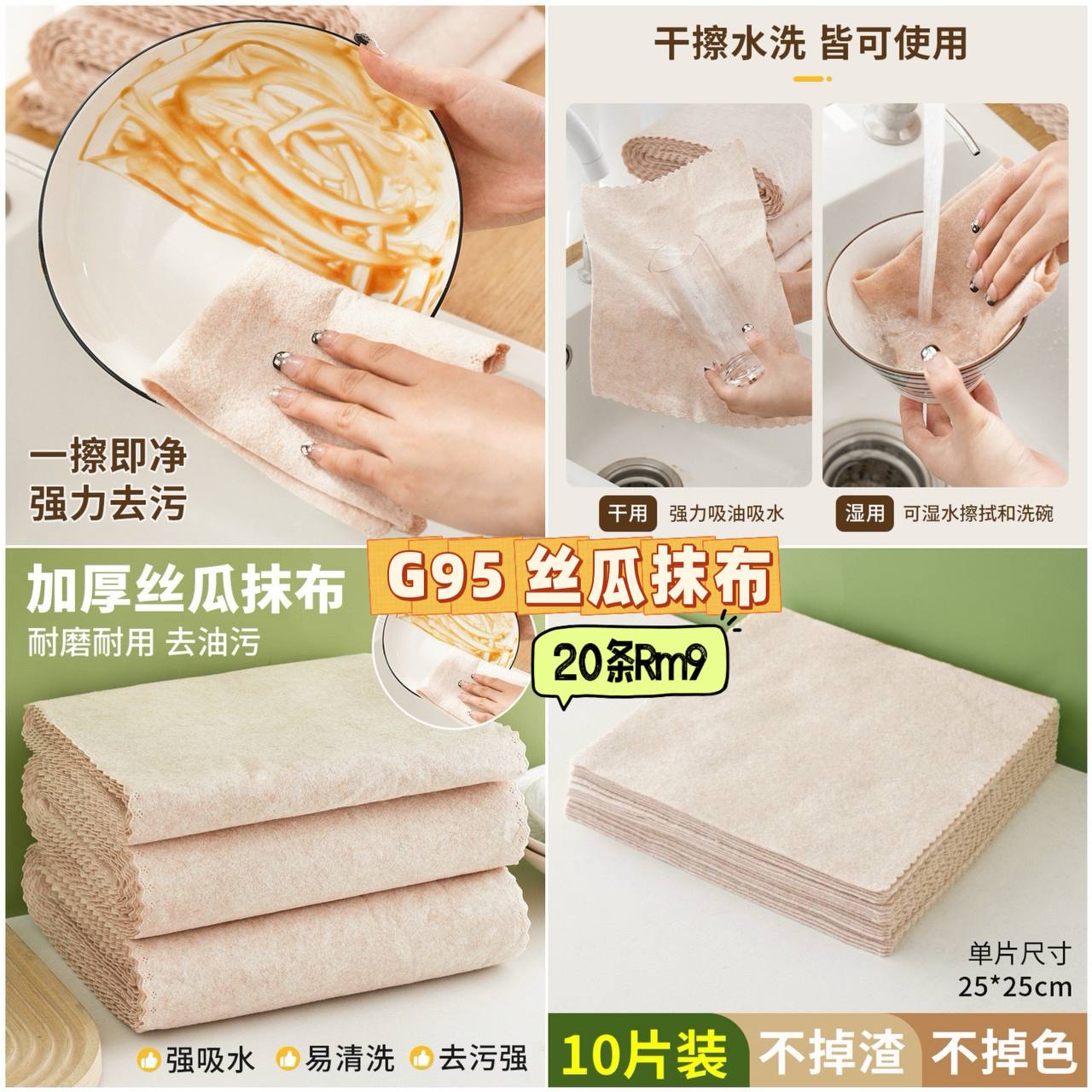 一擦即净
强力去污

干擦水洗 皆可使用

干用 强力吸油吸水

湿用 可湿水擦拭和洗碗

G95 丝瓜抹布

20条Rm9

加厚丝瓜抹布
耐磨耐用 去油污

强吸水 易清洗 去污强

单片尺寸
25*25cm

10片装 不掉渣 不掉色