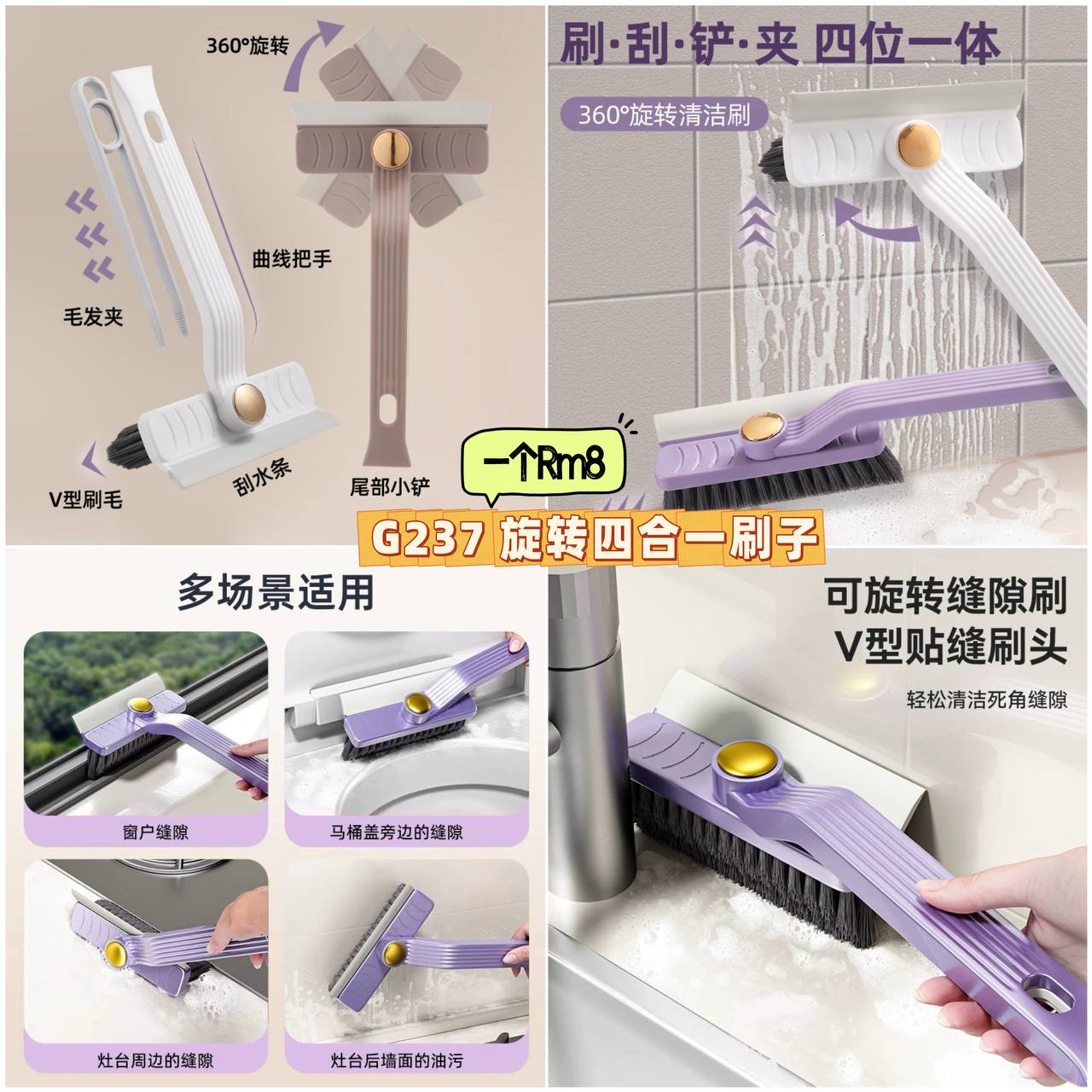 360°旋转

曲线把手

毛发夹

V型刷毛

刮水条

尾部小铲

刷·刮·铲·夹 四位一体

360°旋转清洁刷

一个Rm8

G237 旋转四合一刷子

多场景适用

窗户缝隙

马桶盖旁边的缝隙

灶台周边的缝隙

灶台后墙面的油污

可旋转缝隙刷
V型贴缝刷头

轻松清洁死角缝隙